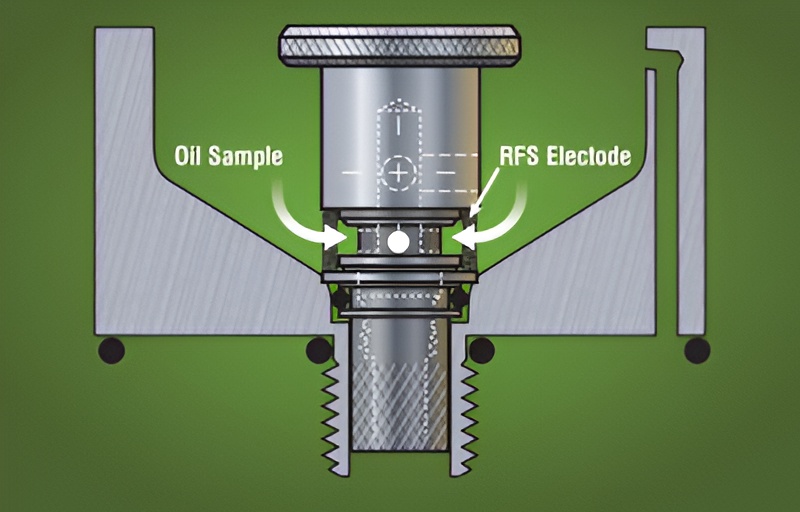 Oil Sample

RFS Electode